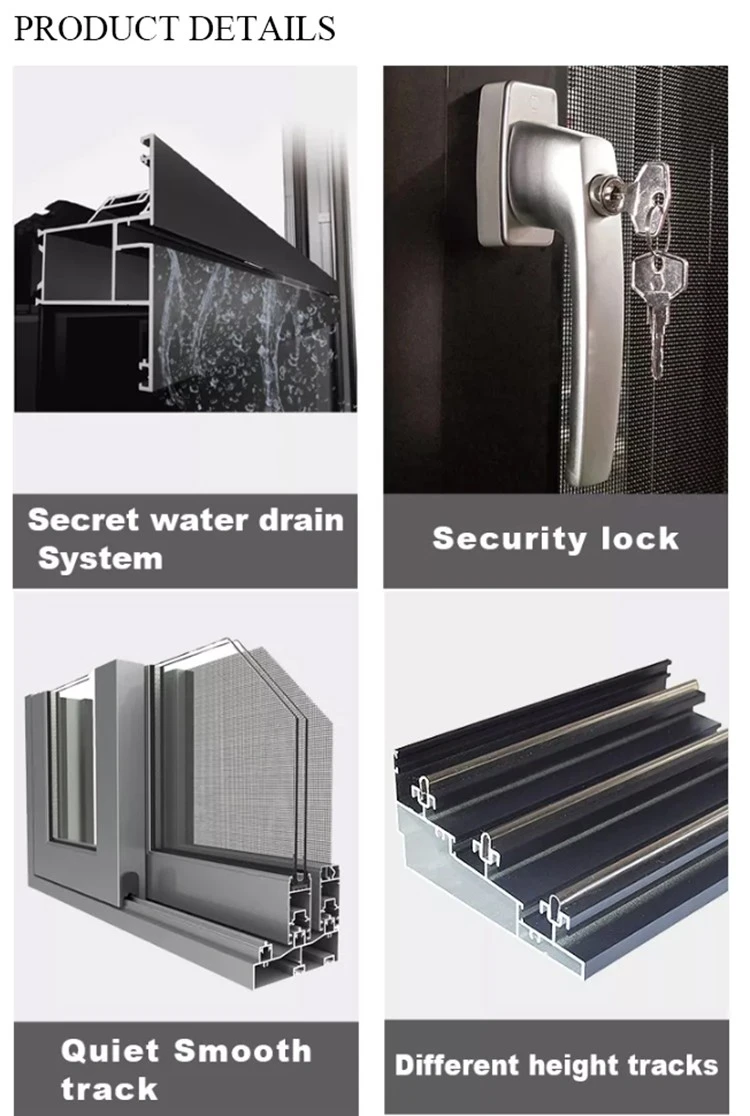 PRODUCT DETAILS

Secret water drain
System

Security lock

Quiet Smooth
track

Different height tracks